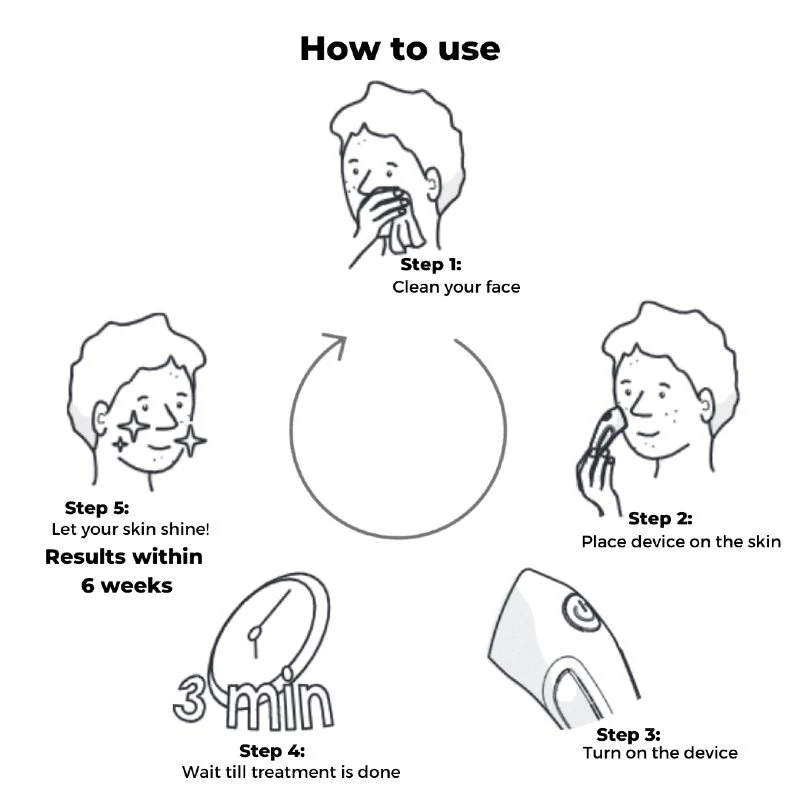 How to use

Step 1:
Clean your face

Step 2:
Place device on the skin

Step 3:
Turn on the device

3 min

Step 4:
Wait till treatment is done

Step 5:
Let your skin shine!

Results within 6 weeks